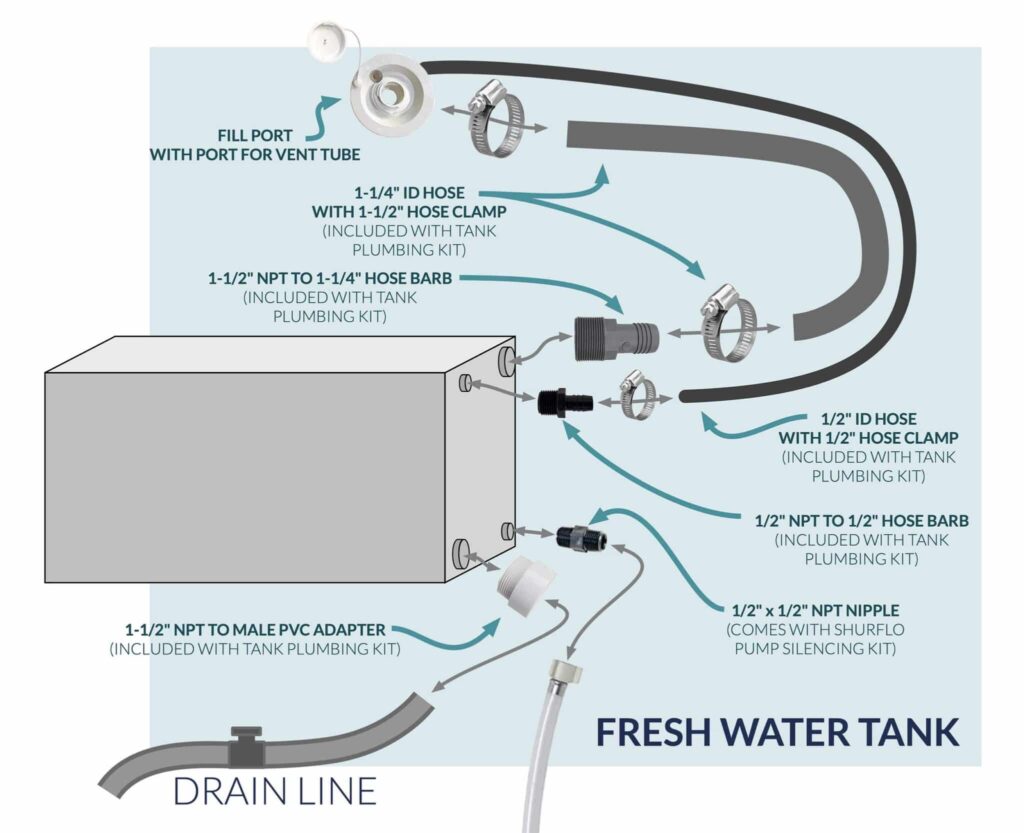 FILL PORT
WITH PORT FOR VENT TUBE

1-1/4" ID HOSE
WITH 1-1/2" HOSE CLAMP
(INCLUDED WITH TANK PLUMBING KIT)

1-1/2" NPT TO 1-1/4" HOSE BARB
(INCLUDED WITH TANK PLUMBING KIT)

1/2" ID HOSE
WITH 1/2" HOSE CLAMP
(INCLUDED WITH TANK PLUMBING KIT)

1/2" NPT TO 1/2" HOSE BARB
(INCLUDED WITH TANK PLUMBING KIT)

1/2" x 1/2" NPT NIPPLE
(COMES WITH SHURFLO PUMP SILENCING KIT)

1-1/2" NPT TO MALE PVC ADAPTER
(INCLUDED WITH TANK PLUMBING KIT)

FRESH WATER TANK

DRAIN LINE